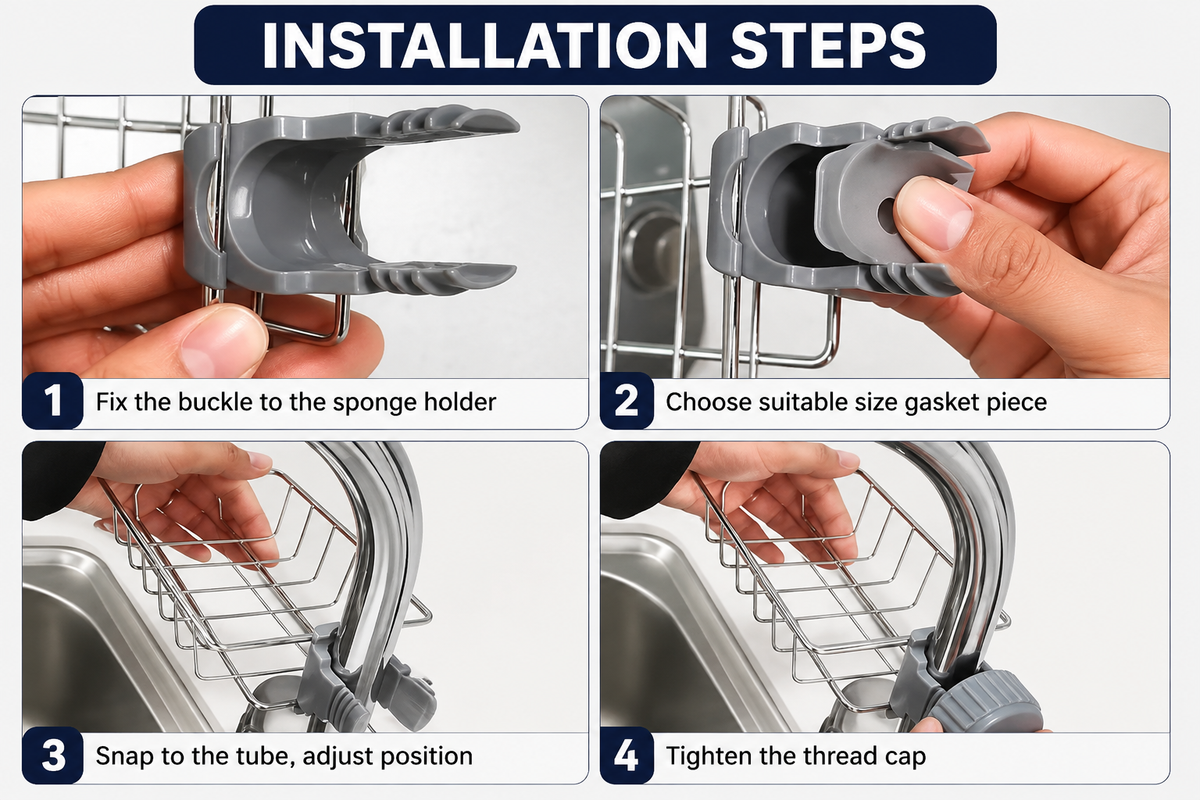 INSTALLATION STEPS

1 Fix the buckle to the sponge holder

2 Choose suitable size gasket piece

3 Snap to the tube, adjust position

4 Tighten the thread cap